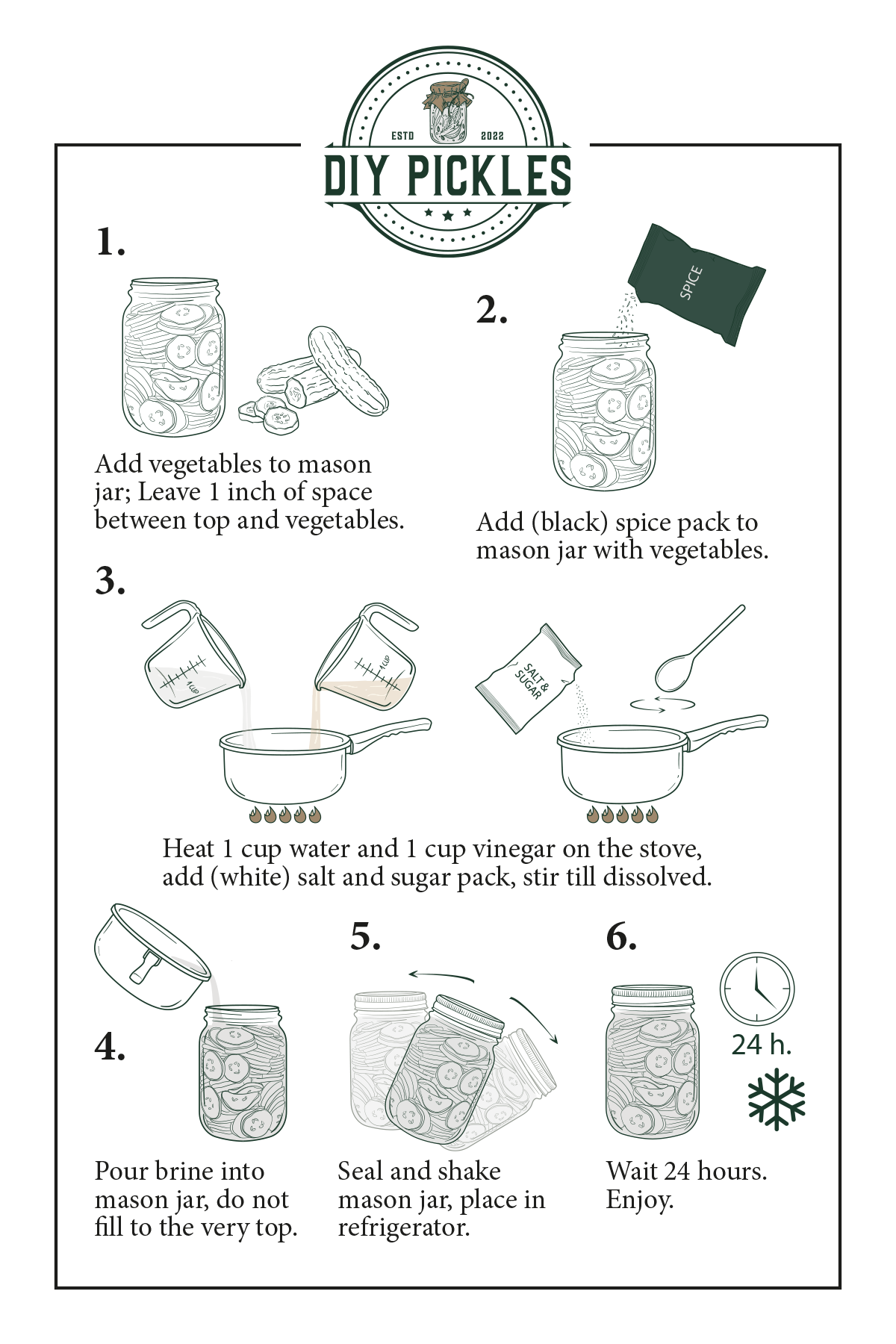 ESTD 2022
DIY PICKLES

1.

Add vegetables to mason jar; Leave 1 inch of space between top and vegetables.

2.

SPICE

Add (black) spice pack to mason jar with vegetables.

3.

1 CUP

1 CUP

SALT & SUGAR

Heat 1 cup water and 1 cup vinegar on the stove, add (white) salt and sugar pack, stir till dissolved.

4.

Pour brine into mason jar, do not fill to the very top.

5.

Seal and shake mason jar, place in refrigerator.

6.

24 h.

Wait 24 hours. Enjoy.