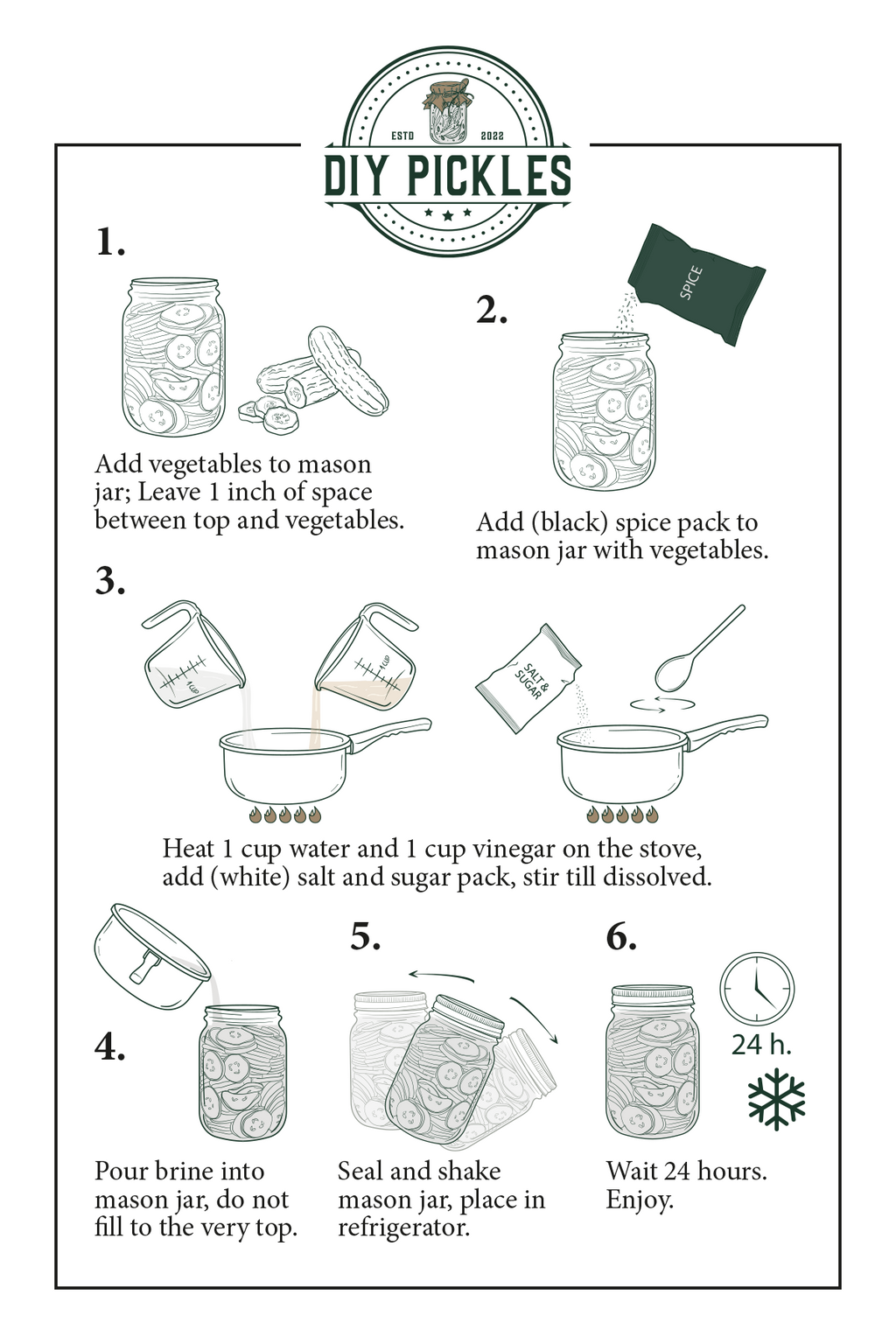 ESTD 2022
DIY PICKLES

1.

Add vegetables to mason jar; Leave 1 inch of space between top and vegetables.

2.

SPICE

Add (black) spice pack to mason jar with vegetables.

3.

1 CUP

1 CUP

SALT & SUGAR

Heat 1 cup water and 1 cup vinegar on the stove, add (white) salt and sugar pack, stir till dissolved.

4.

Pour brine into mason jar, do not fill to the very top.

5.

Seal and shake mason jar, place in refrigerator.

6.

24 h.

Wait 24 hours. Enjoy.