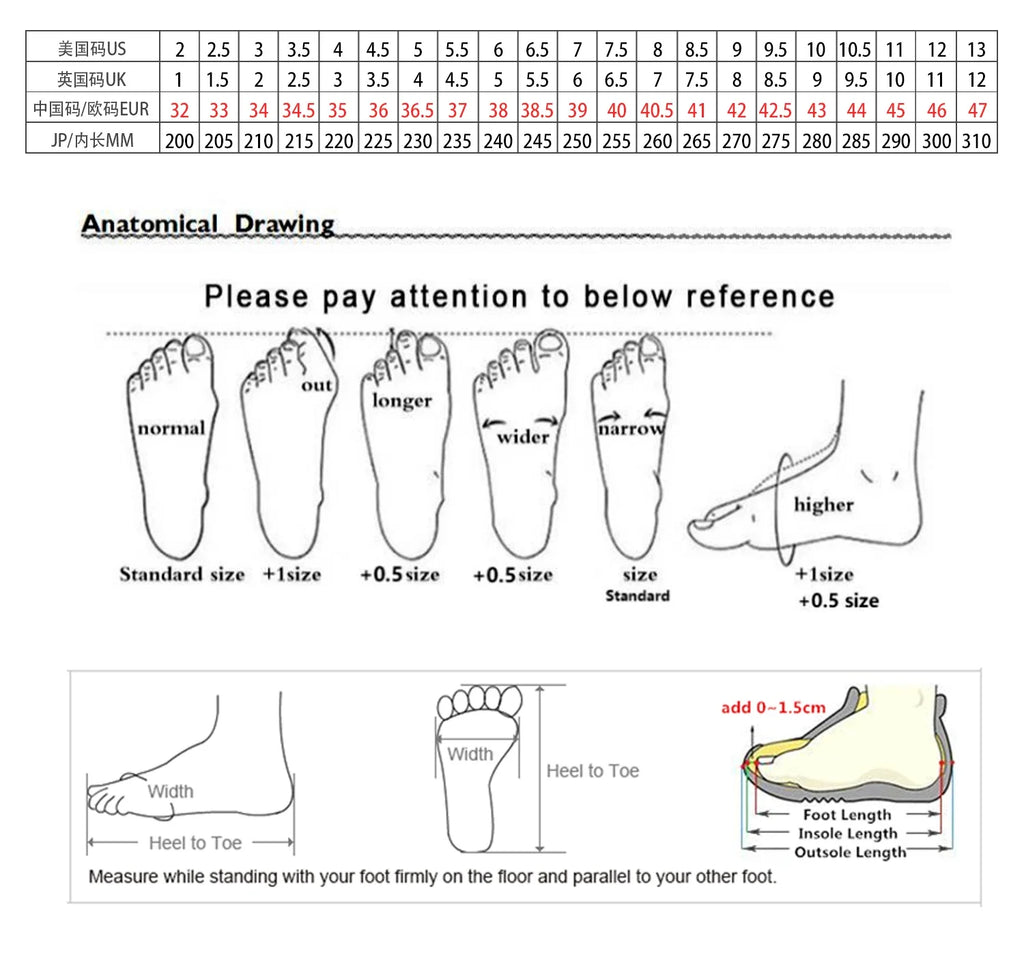 | 美国码US | 2 | 2.5 | 3 | 3.5 | 4 | 4.5 | 5 | 5.5 | 6 | 6.5 | 7 | 7.5 | 8 | 8.5 | 9 | 9.5 | 10 | 10.5 | 11 | 12 | 13 |
|---|---|---|---|---|---|---|---|---|---|---|---|---|---|---|---|---|---|---|---|---|---|
| 英国码UK | 1 | 1.5 | 2 | 2.5 | 3 | 3.5 | 4 | 4.5 | 5 | 5.5 | 6 | 6.5 | 7 | 7.5 | 8 | 8.5 | 9 | 9.5 | 10 | 11 | 12 |
| 中国码/欧码EUR | 32 | 33 | 34 | 34.5 | 35 | 36 | 36.5 | 37 | 38 | 38.5 | 39 | 40 | 40.5 | 41 | 42 | 42.5 | 43 | 44 | 45 | 46 | 47 |
| JP/内长MM | 200 | 205 | 210 | 215 | 220 | 225 | 230 | 235 | 240 | 245 | 250 | 255 | 260 | 265 | 270 | 275 | 280 | 285 | 290 | 300 | 310 |

Anatomical Drawing

Please pay attention to below reference

normal
Standard size

out
+1size

longer
+0.5 size

wider
+0.5 size

narrow
size
Standard

higher
+1size
+0.5 size

Width
Heel to Toe

Width
Heel to Toe

add 0~1.5cm
Foot Length
Insole Length
Outsole Length

Measure while standing with your foot firmly on the floor and parallel to your other foot.