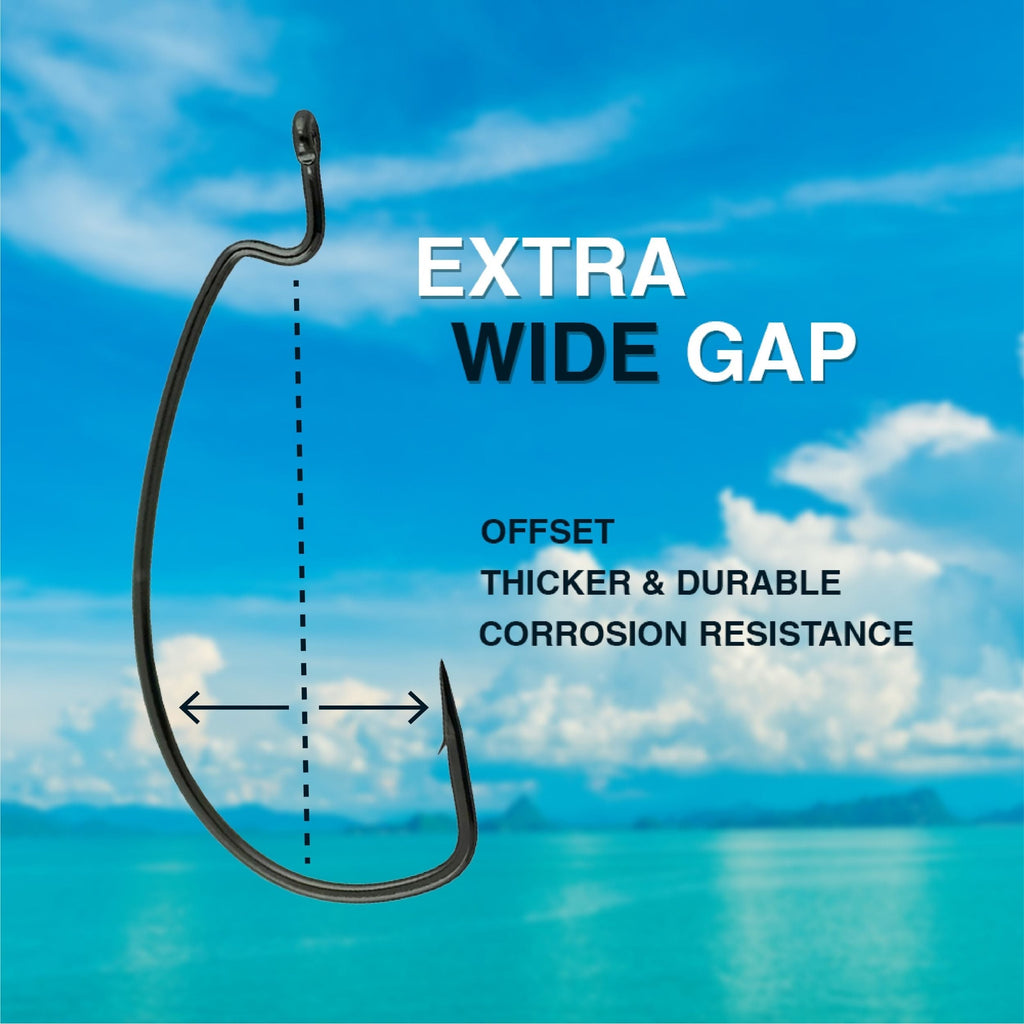 EXTRA
WIDE GAP

OFFSET
THICKER & DURABLE
CORROSION RESISTANCE