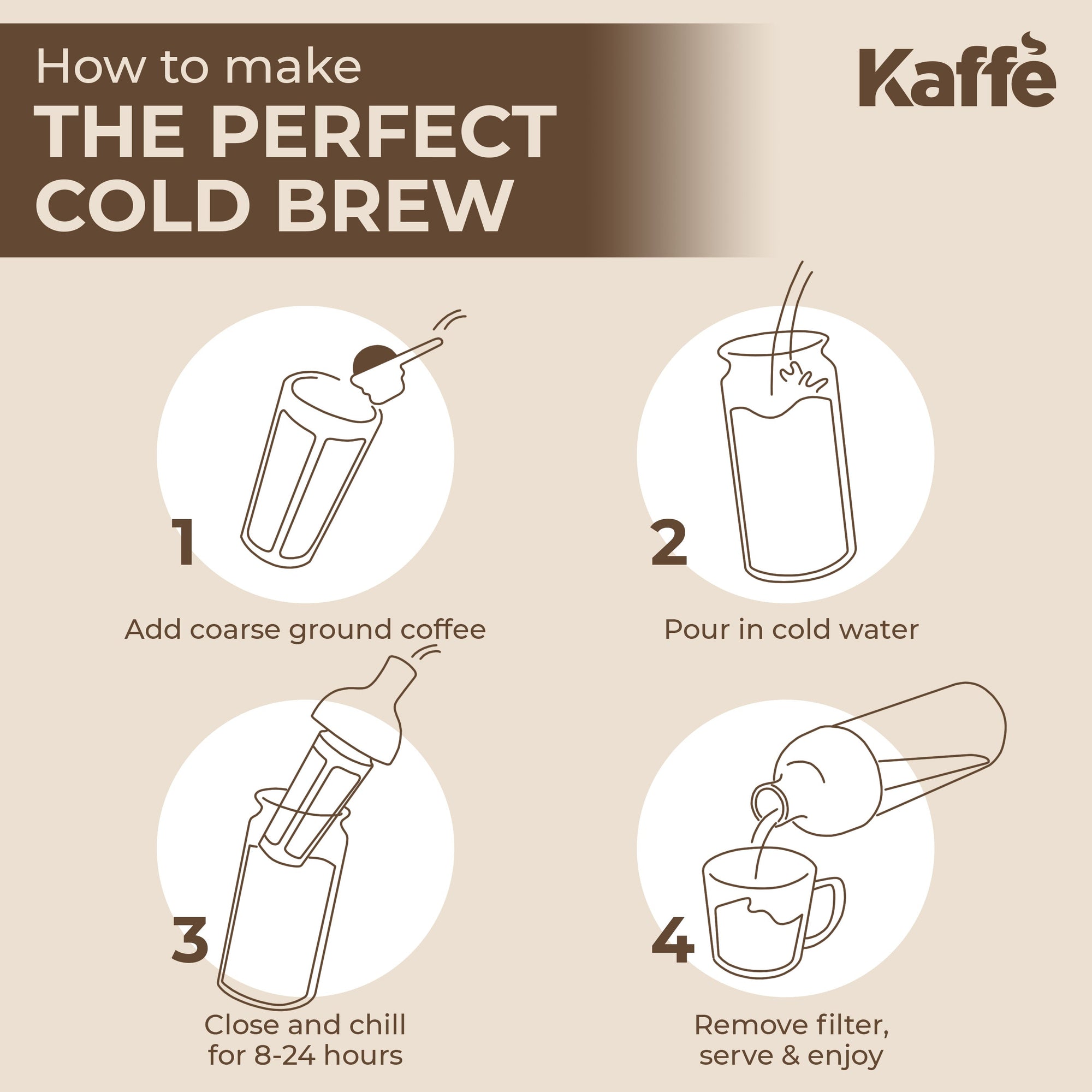 How to make
THE PERFECT COLD BREW

Kaffe

1
Add coarse ground coffee

2
Pour in cold water

3
Close and chill for 8-24 hours

4
Remove filter, serve & enjoy