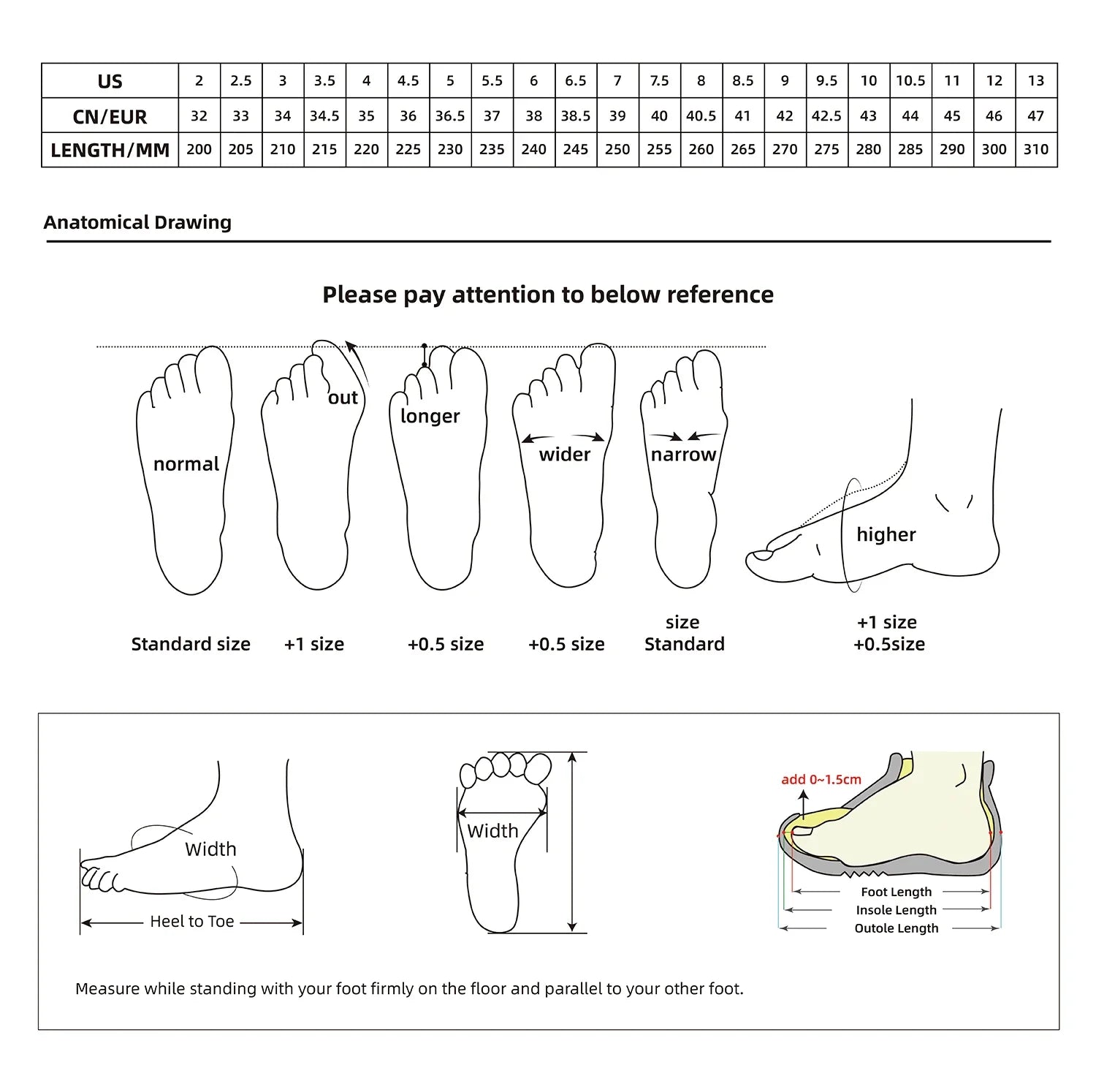 | US | 2 | 2.5 | 3 | 3.5 | 4 | 4.5 | 5 | 5.5 | 6 | 6.5 | 7 | 7.5 | 8 | 8.5 | 9 | 9.5 | 10 | 10.5 | 11 | 12 | 13 |
|---|---|---|---|---|---|---|---|---|---|---|---|---|---|---|---|---|---|---|---|---|---|
| CN/EUR | 32 | 33 | 34 | 34.5 | 35 | 36 | 36.5 | 37 | 38 | 38.5 | 39 | 40 | 40.5 | 41 | 42 | 42.5 | 43 | 44 | 45 | 46 | 47 |
| LENGTH/MM | 200 | 205 | 210 | 215 | 220 | 225 | 230 | 235 | 240 | 245 | 250 | 255 | 260 | 265 | 270 | 275 | 280 | 285 | 290 | 300 | 310 |

Anatomical Drawing

Please pay attention to below reference

normal
out
longer
wider
narrow
higher

Standard size
+1 size
+0.5 size
+0.5 size
size
Standard
+1 size
+0.5size

Width
Heel to Toe
Width
add 0~1.5cm
Foot Length
Insole Length
Outole Length

Measure while standing with your foot firmly on the floor and parallel to your other foot.