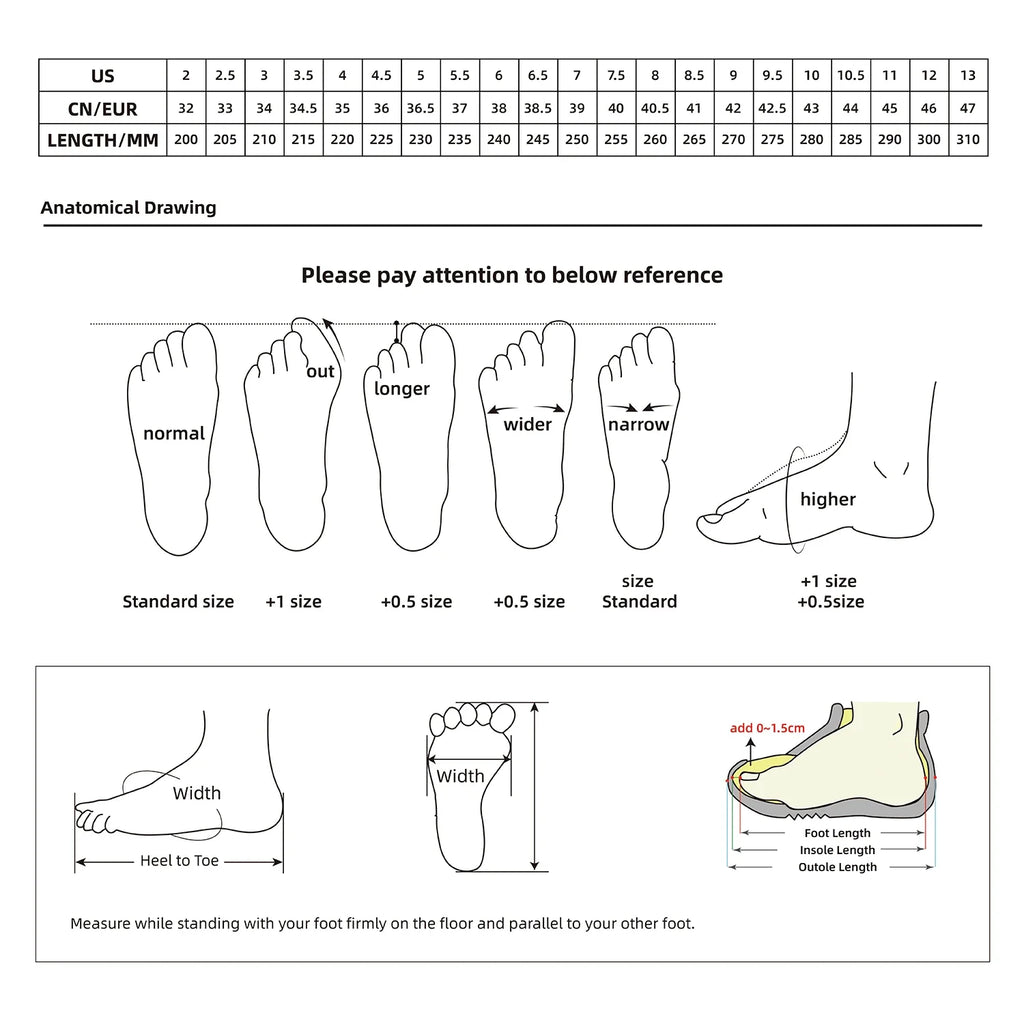 | US | 2 | 2.5 | 3 | 3.5 | 4 | 4.5 | 5 | 5.5 | 6 | 6.5 | 7 | 7.5 | 8 | 8.5 | 9 | 9.5 | 10 | 10.5 | 11 | 12 | 13 |
|---|---|---|---|---|---|---|---|---|---|---|---|---|---|---|---|---|---|---|---|---|---|
| CN/EUR | 32 | 33 | 34 | 34.5 | 35 | 36 | 36.5 | 37 | 38 | 38.5 | 39 | 40 | 40.5 | 41 | 42 | 42.5 | 43 | 44 | 45 | 46 | 47 |
| LENGTH/MM | 200 | 205 | 210 | 215 | 220 | 225 | 230 | 235 | 240 | 245 | 250 | 255 | 260 | 265 | 270 | 275 | 280 | 285 | 290 | 300 | 310 |

Anatomical Drawing

Please pay attention to below reference

normal
out
longer
wider
narrow
higher

Standard size
+1 size
+0.5 size
+0.5 size
size Standard
+1 size +0.5size

Width
Heel to Toe
Width
add 0~1.5cm
Foot Length
Insole Length
Outole Length

Measure while standing with your foot firmly on the floor and parallel to your other foot.