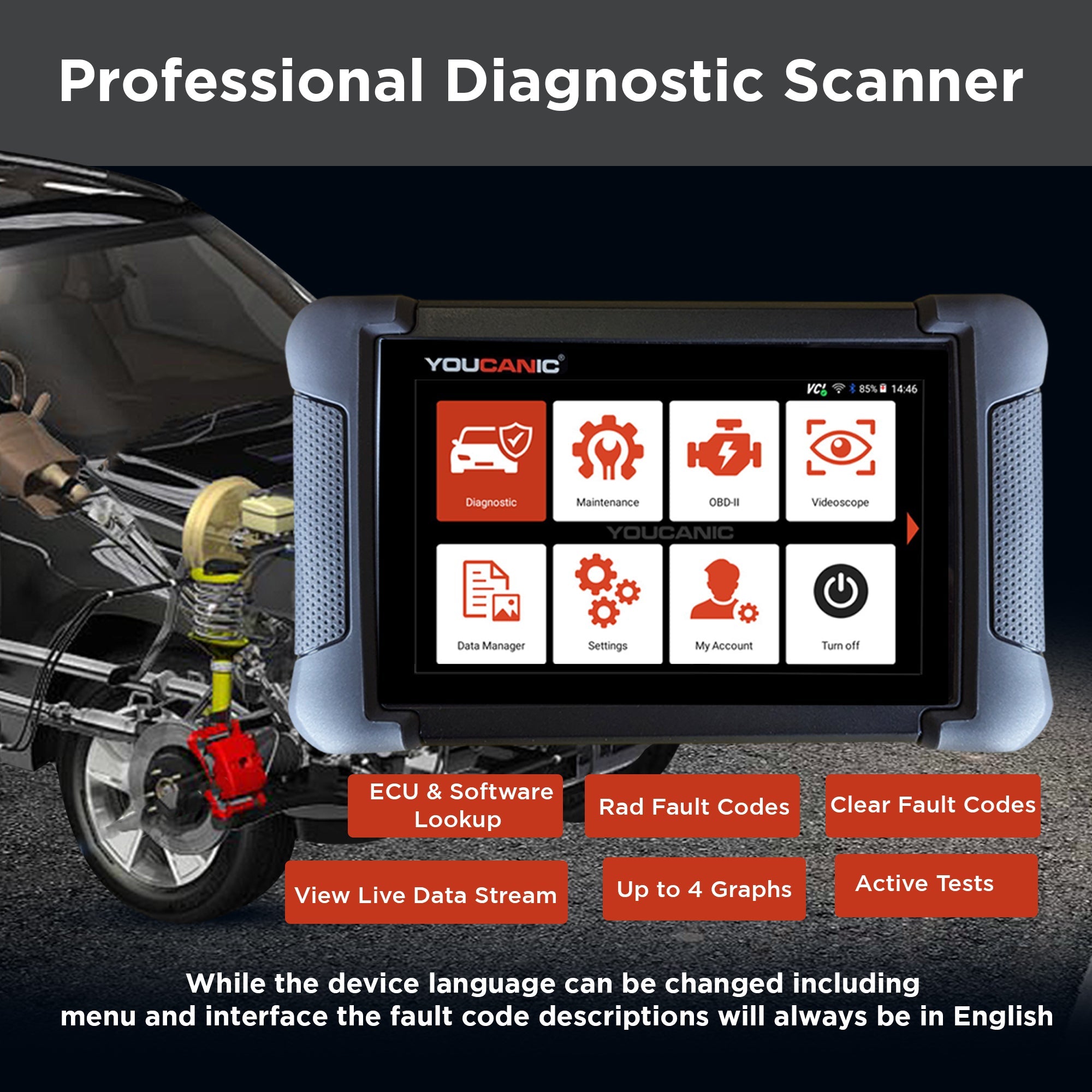 Professional Diagnostic Scanner

YOUCANIC®

VCI 85% 14:46

Diagnostic

Maintenance

OBD-II

Videoscope

YOUCANIC

Data Manager

Settings

My Account

Turn off

ECU & Software Lookup

Rad Fault Codes

Clear Fault Codes

View Live Data Stream

Up to 4 Graphs

Active Tests

While the device language can be changed including menu and interface the fault code descriptions will always be in English