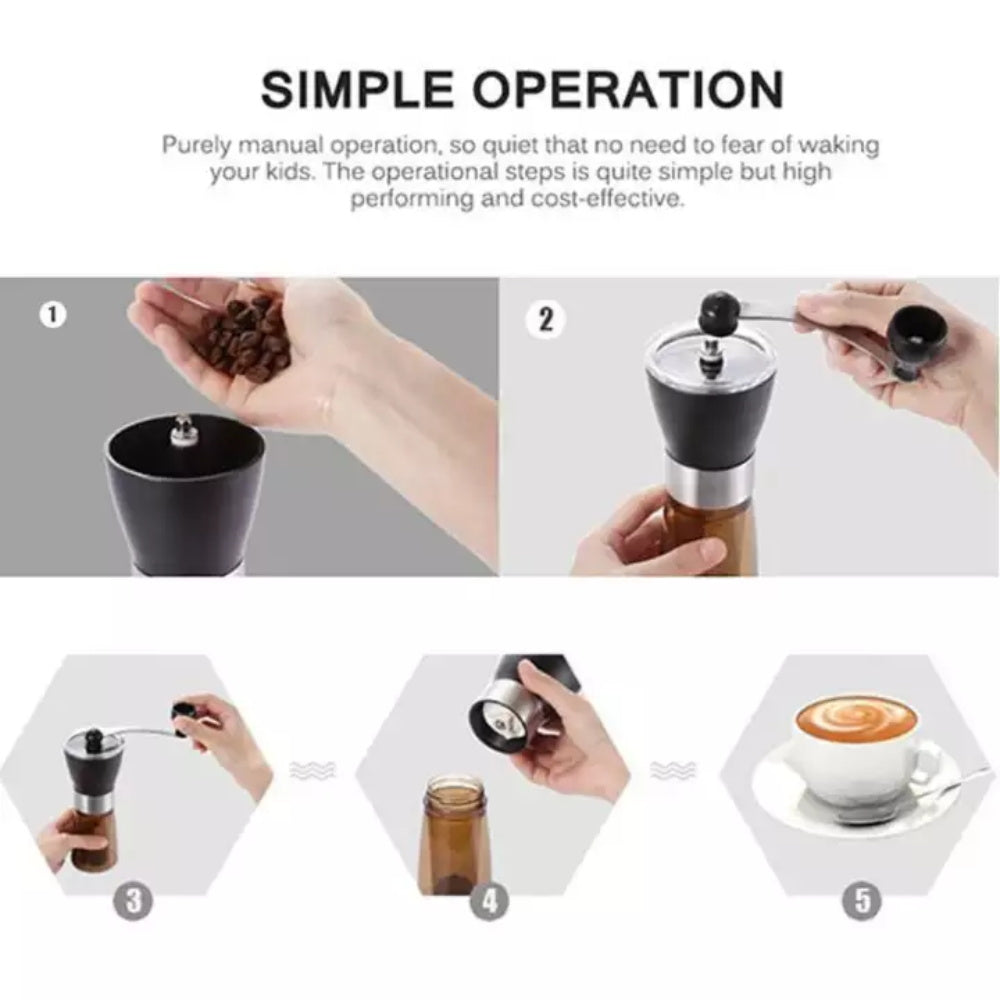 SIMPLE OPERATION

Purely manual operation, so quiet that no need to fear of waking your kids. The operational steps is quite simple but high performing and cost-effective.

1

2

3

4

5